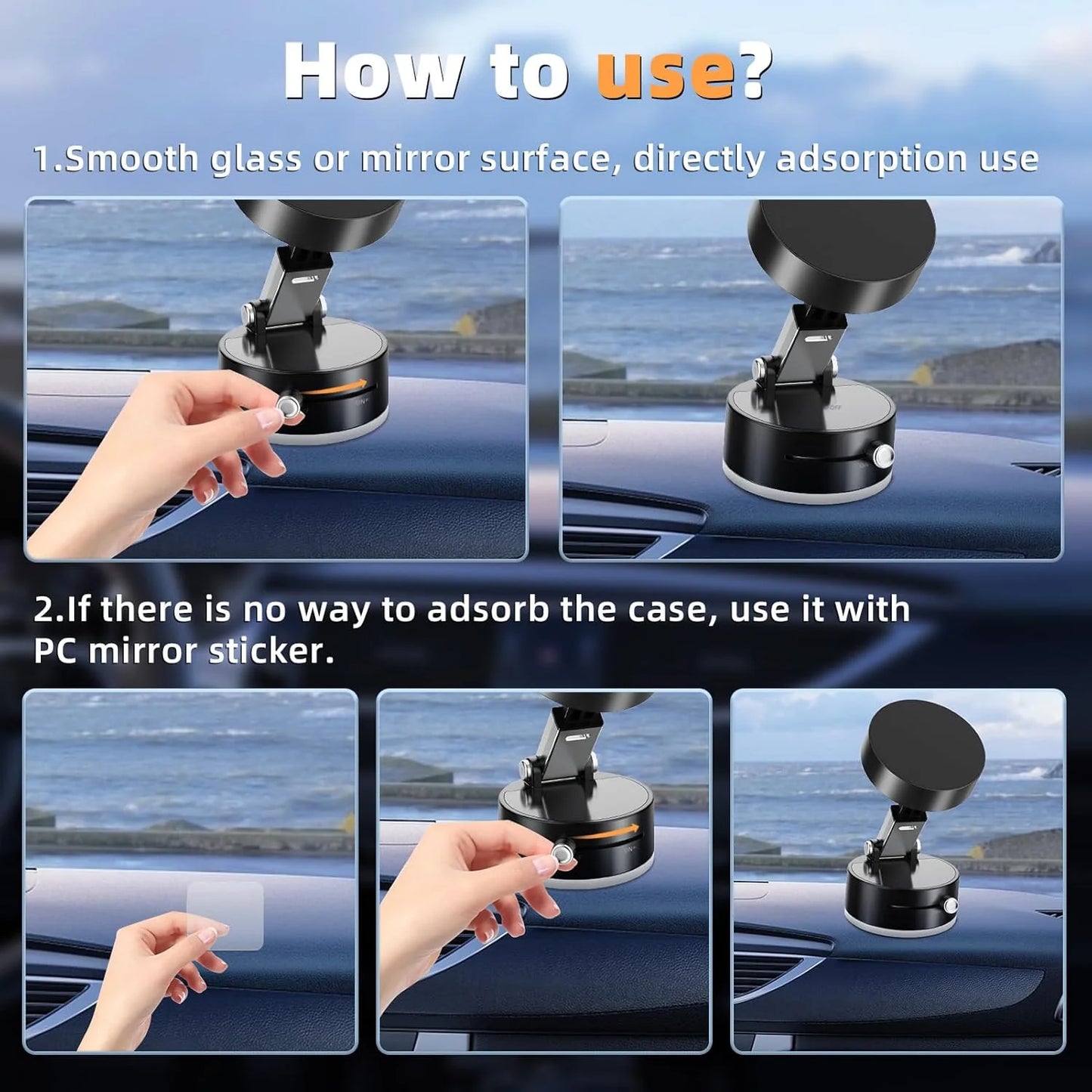 How to use?

1.Smooth glass or mirror surface, directly adsorption use

ON
OFF

2.If there is no way to adsorb the case, use it with PC mirror sticker.

ON