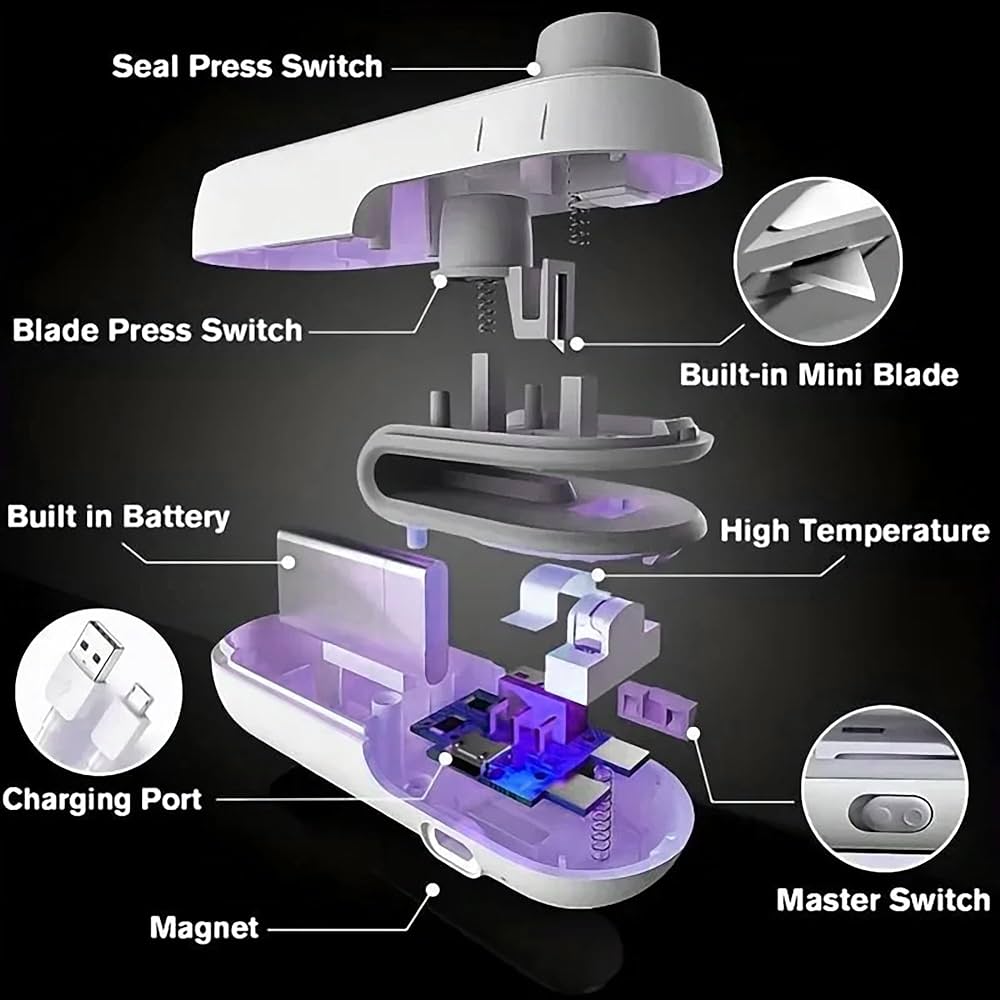 Seal Press Switch

Blade Press Switch

Built-in Mini Blade

Built in Battery

High Temperature

Charging Port

Master Switch

Magnet